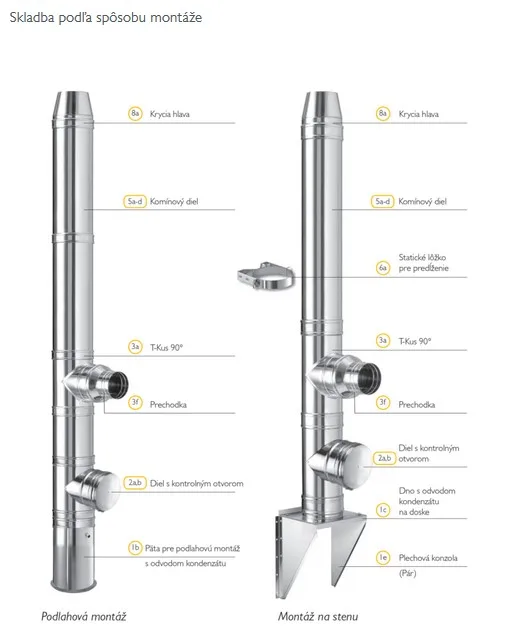 Skladba podľa spôsobu montáže

8a Krycia hlava

5a-d Komínový diel

3a T-Kus 90°

3f Prechodka

2a,b Diel s kontrolným otvorom

1b Päta pre podlahovú montáž s odvodom kondenzátu

Podlahová montáž

8a Krycia hlava

5a-d Komínový diel

6a Statické lôžko pre predĺženie

3a T-Kus 90°

3f Prechodka

2a,b Diel s kontrolným otvorom

1c Dno s odvodom kondenzátu na doske

1e Plechová konzola (Pár)

Montáž na stenu